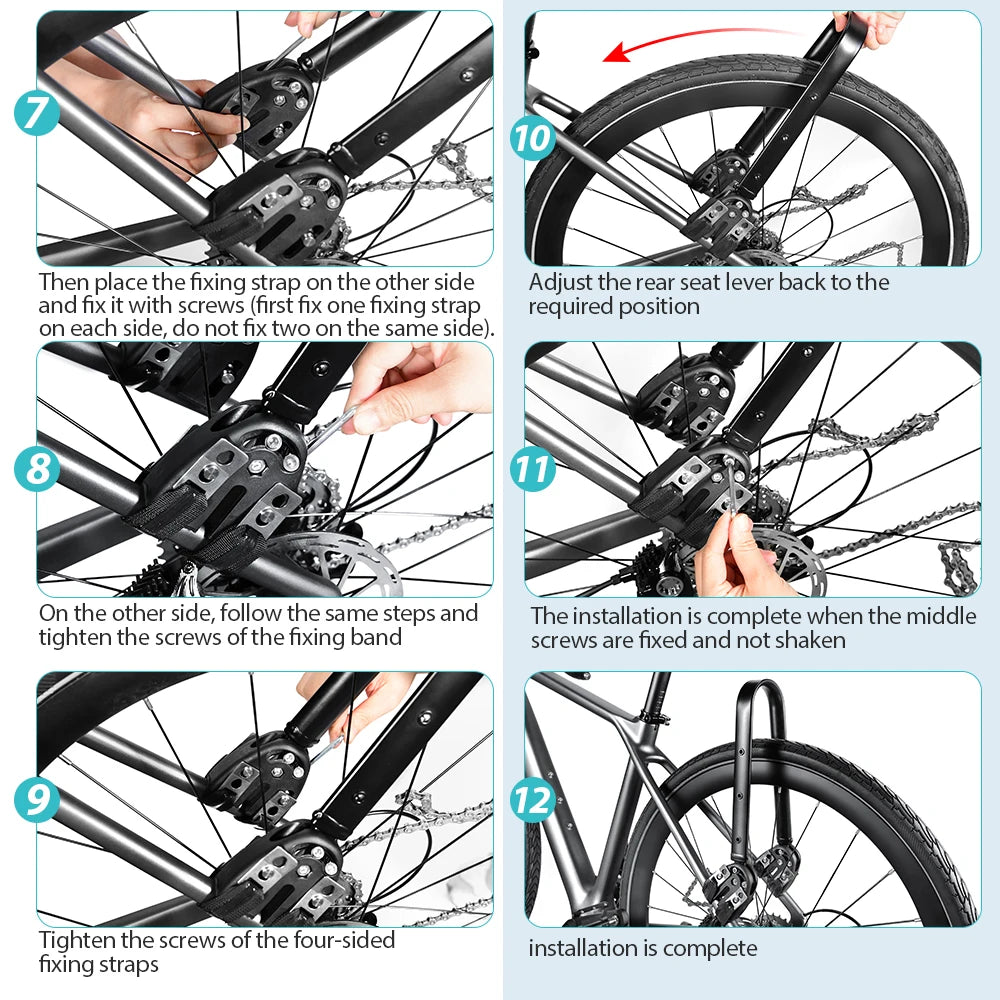 7

Then place the fixing strap on the other side and fix it with screws (first fix one fixing strap on each side, do not fix two on the same side).

8

On the other side, follow the same steps and tighten the screws of the fixing band

9

Tighten the screws of the four-sided fixing straps

10

Adjust the rear seat lever back to the required position

11

The installation is complete when the middle screws are fixed and not shaken

12

installation is complete