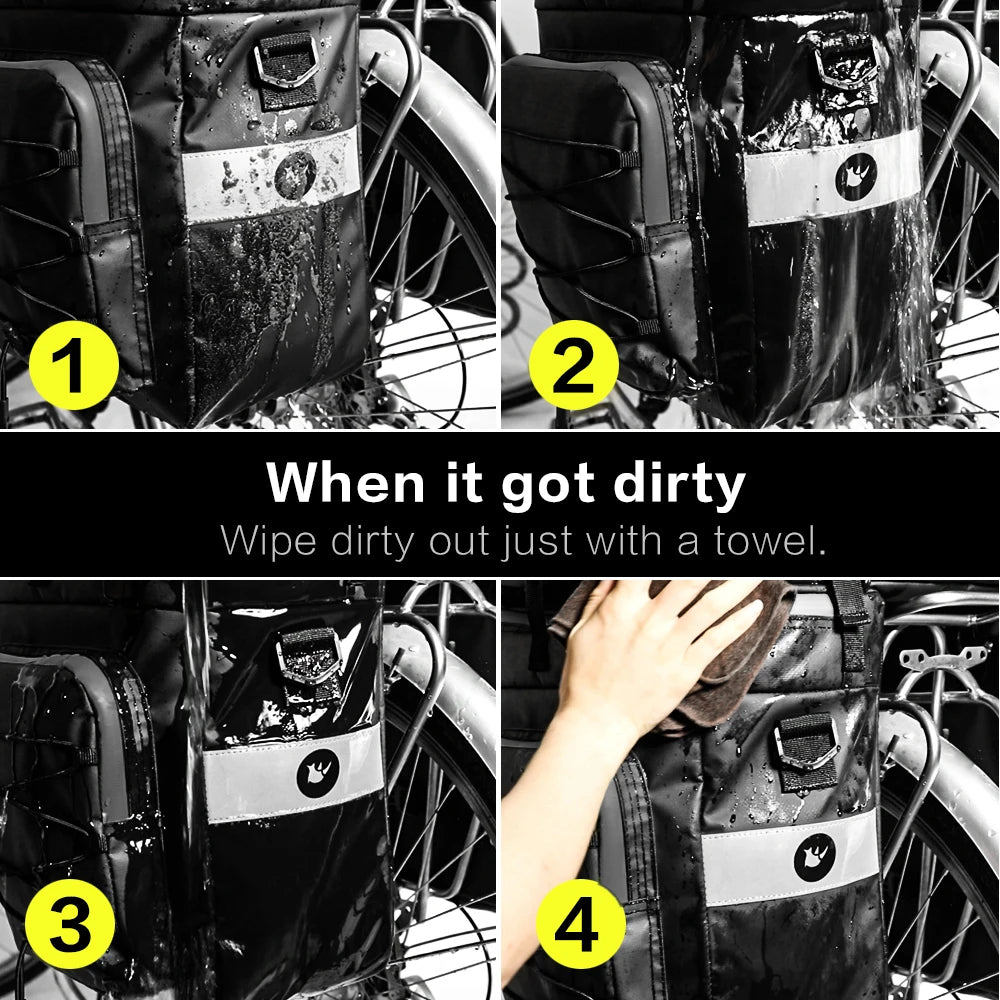 1

2

When it got dirty
Wipe dirty out just with a towel.

3

4