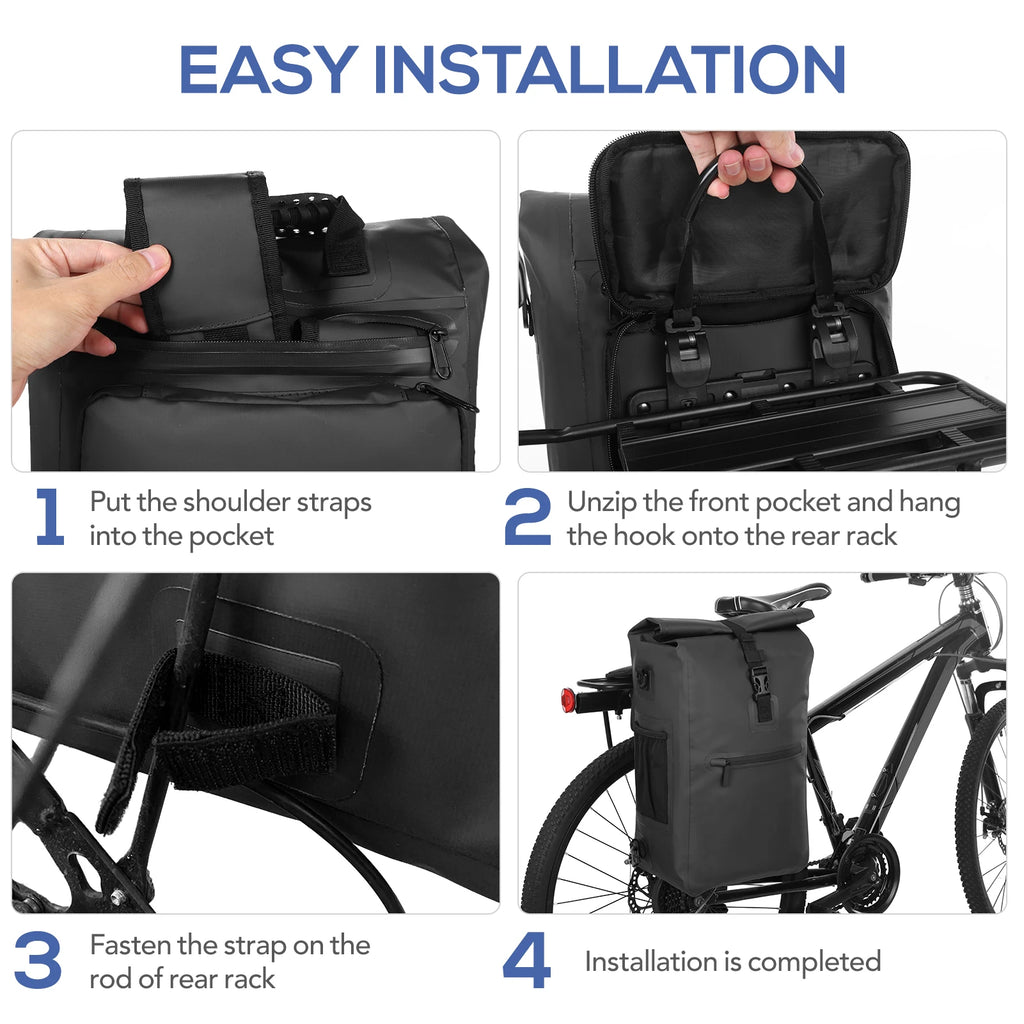 EASY INSTALLATION

1 Put the shoulder straps into the pocket

2 Unzip the front pocket and hang the hook onto the rear rack

3 Fasten the strap on the rod of rear rack

4 Installation is completed