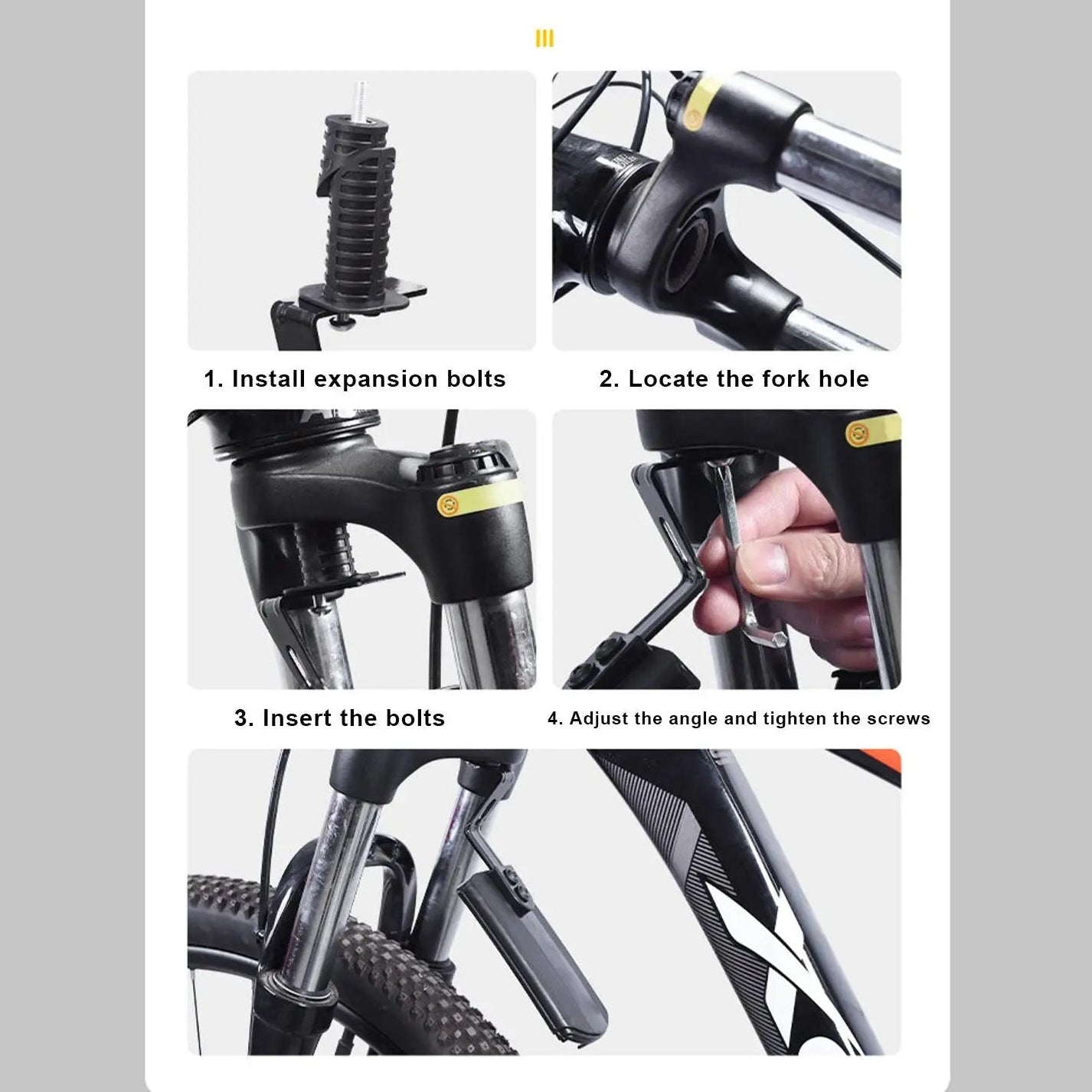 1. Install expansion bolts

2. Locate the fork hole

3. Insert the bolts

4. Adjust the angle and tighten the screws