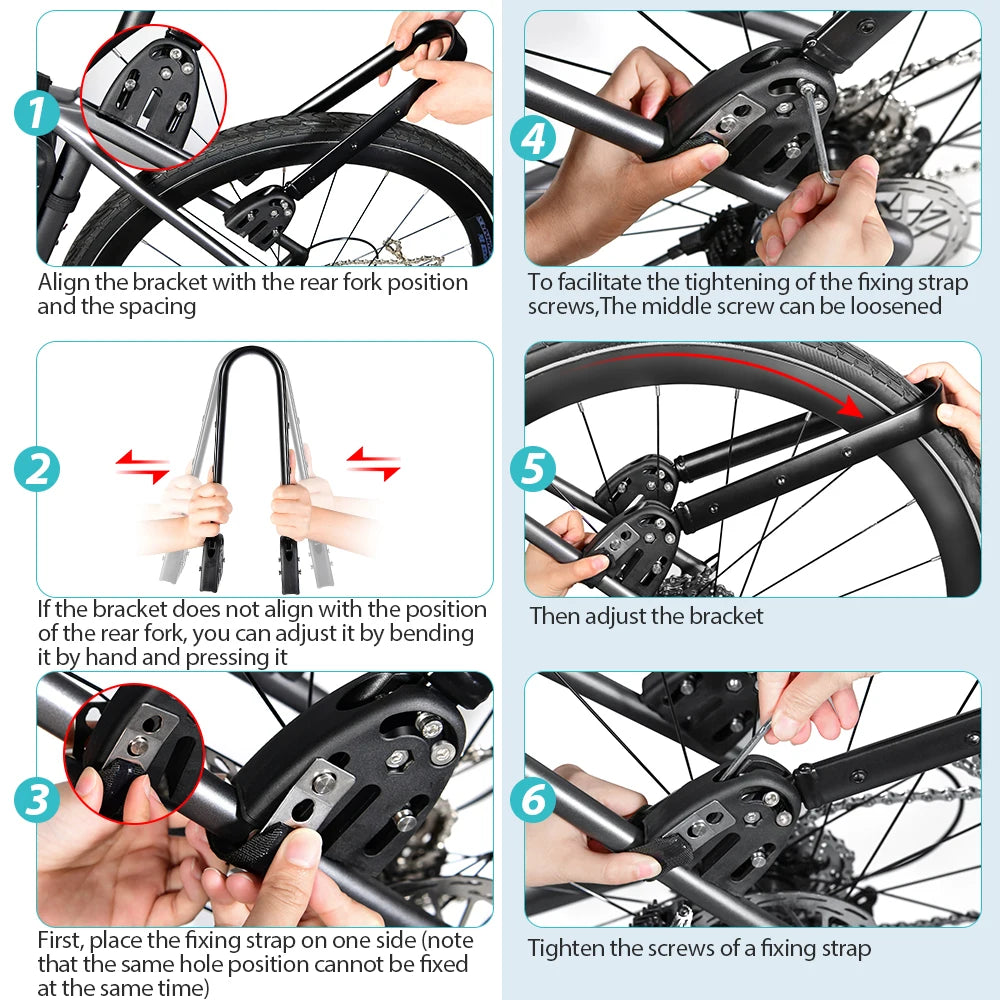 1

Align the bracket with the rear fork position and the spacing

2

If the bracket does not align with the position of the rear fork, you can adjust it by bending it by hand and pressing it

3

First, place the fixing strap on one side (note that the same hole position cannot be fixed at the same time)

4

To facilitate the tightening of the fixing strap screws,The middle screw can be loosened

5

Then adjust the bracket

6

Tighten the screws of a fixing strap